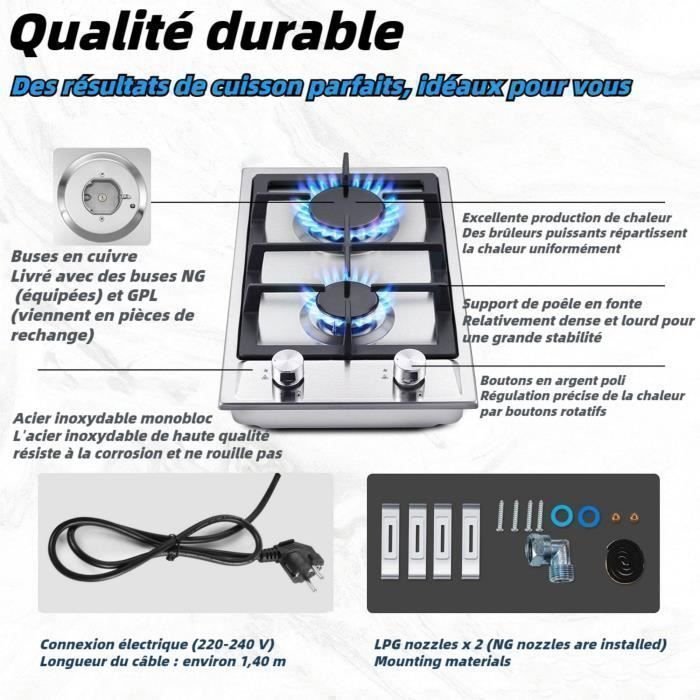 Qualité durable

Des résultats de cuisson parfaits, idéaux pour vous

Buses en cuivre
Livré avec des buses NG (équipées) et GPL (viennent en pièces de rechange)

Excellente production de chaleur
Des brûleurs puissants répartissent la chaleur uniformément

Support de poêle en fonte
Relativement dense et lourd pour une grande stabilité

Boutons en argent poli
Régulation précise de la chaleur par boutons rotatifs

Acier inoxydable monobloc
L'acier inoxydable de haute qualité résiste à la corrosion et ne rouille pas

Connexion électrique (220-240 V)
Longueur du câble : environ 1,40 m

LPG nozzles x 2 (NG nozzles are installed)
Mounting materials