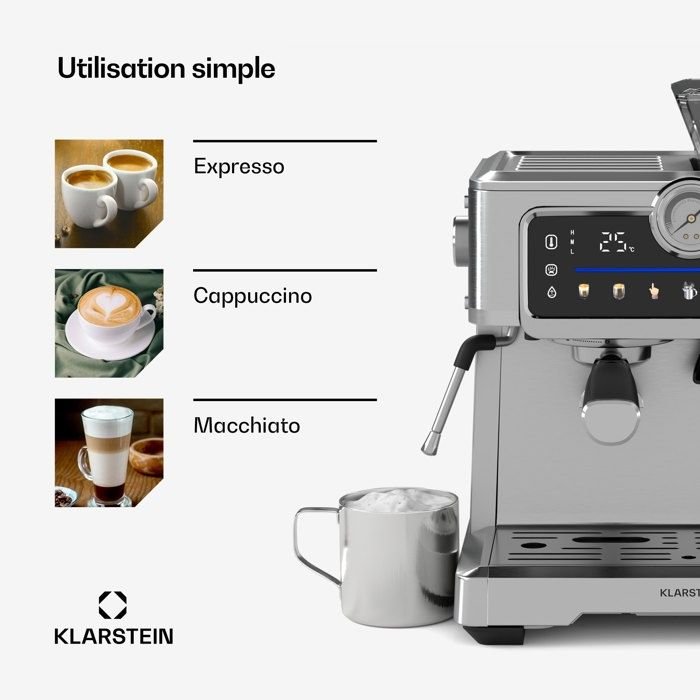 Utilisation simple

Expresso

Cappuccino

Macchiato

KLARSTEIN

H
M
L
25 °C

KLARST