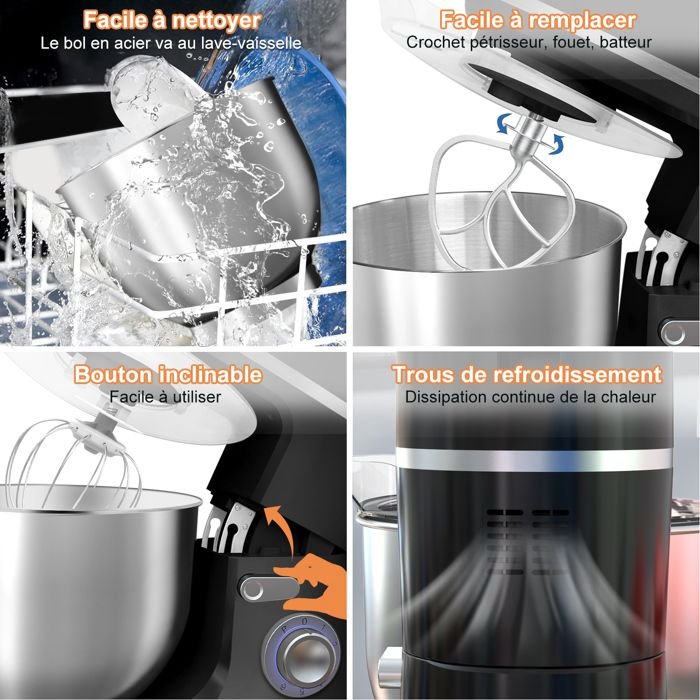 Facile à nettoyer
Le bol en acier va au lave-vaisselle

Facile à remplacer
Crochet pétrisseur, fouet, batteur

Bouton inclinable
Facile à utiliser

Trous de refroidissement
Dissipation continue de la chaleur