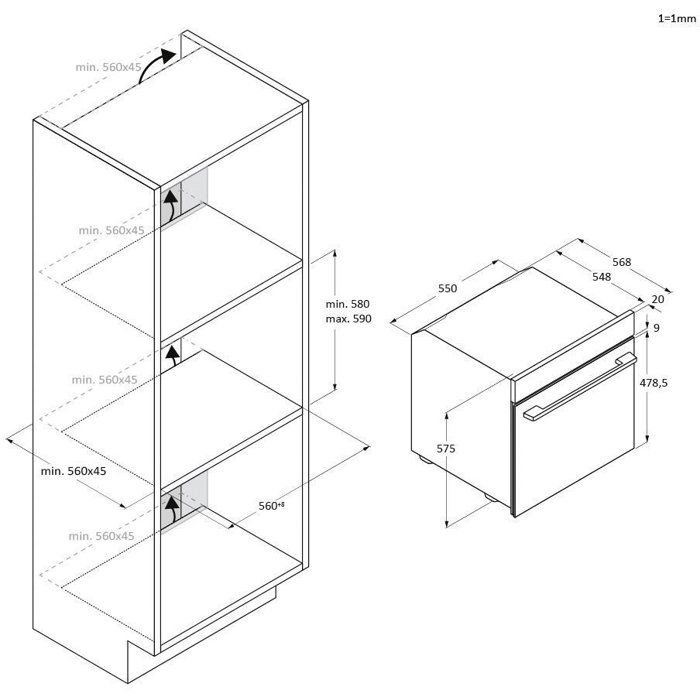 1=1mm

min. 560x45

min. 560x45

min. 580
max. 590

min. 560x45

min. 560x45

$560^{+8}$

min. 560x45

550

568

548

20

9

478,5

575