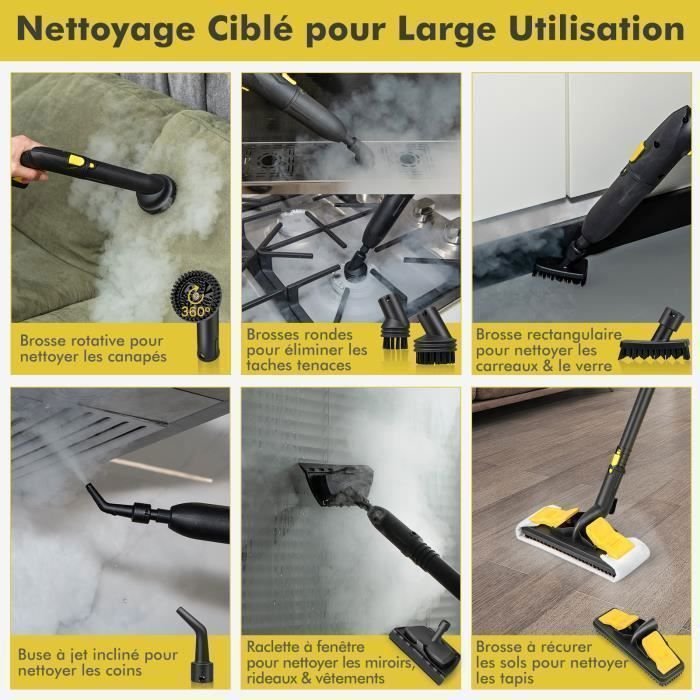 Nettoyage Ciblé pour Large Utilisation

360°

Brosse rotative pour nettoyer les canapés

Brosses rondes pour éliminer les taches tenaces

Brosse rectangulaire pour nettoyer les carreaux & le verre

Buse à jet incliné pour nettoyer les coins

Raclette à fenêtre pour nettoyer les miroirs, rideaux & vêtements

Brosse à récurer les sols pour nettoyer les tapis